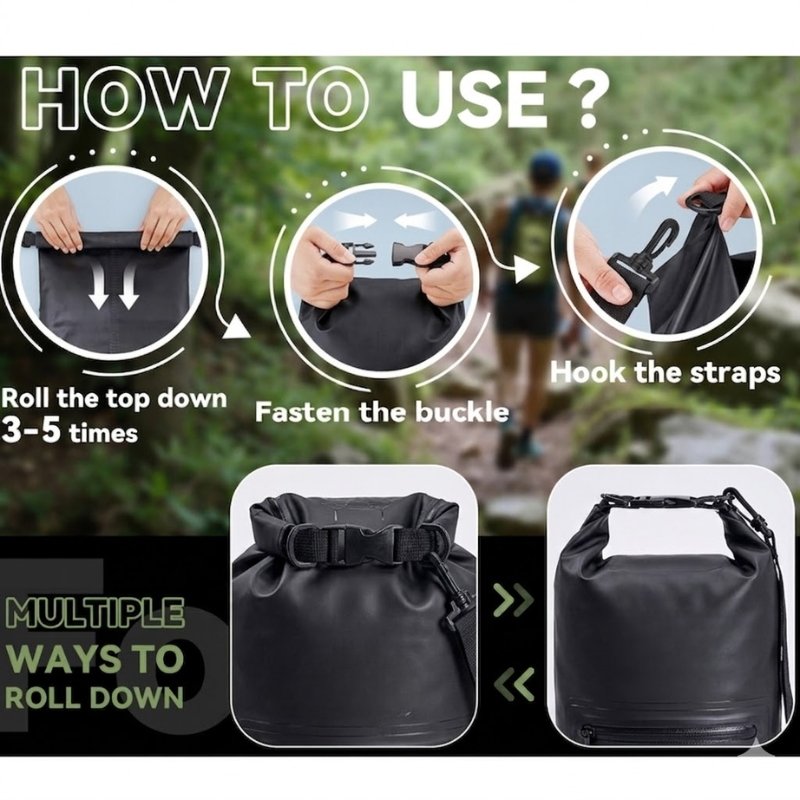 HOW TO USE ?

Roll the top down 3-5 times

Fasten the buckle

Hook the straps

MULTIPLE WAYS TO ROLL DOWN