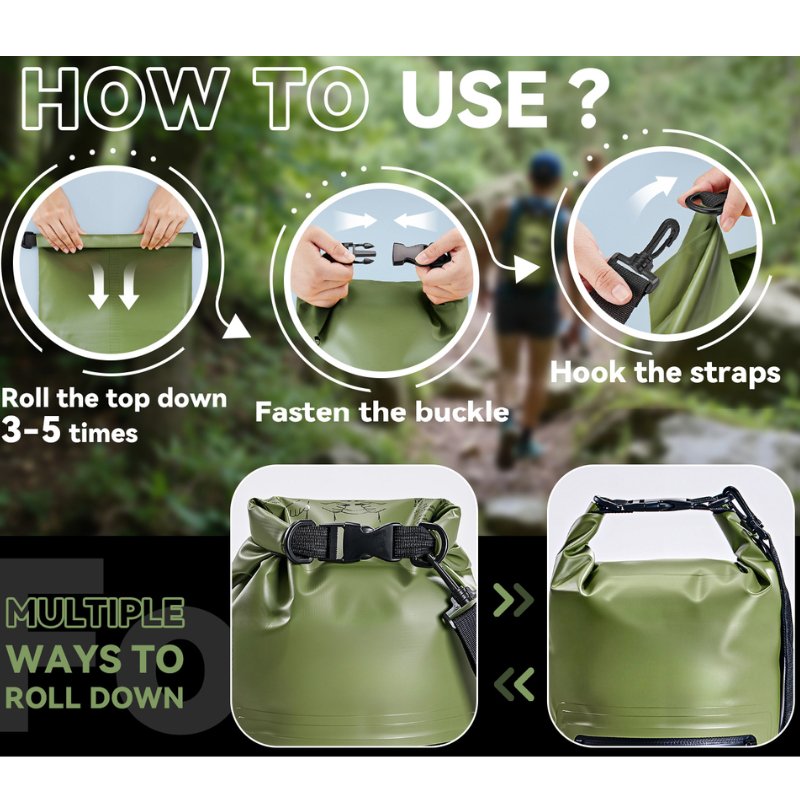 HOW TO USE ?

Roll the top down 3-5 times

Fasten the buckle

Hook the straps

MULTIPLE WAYS TO ROLL DOWN